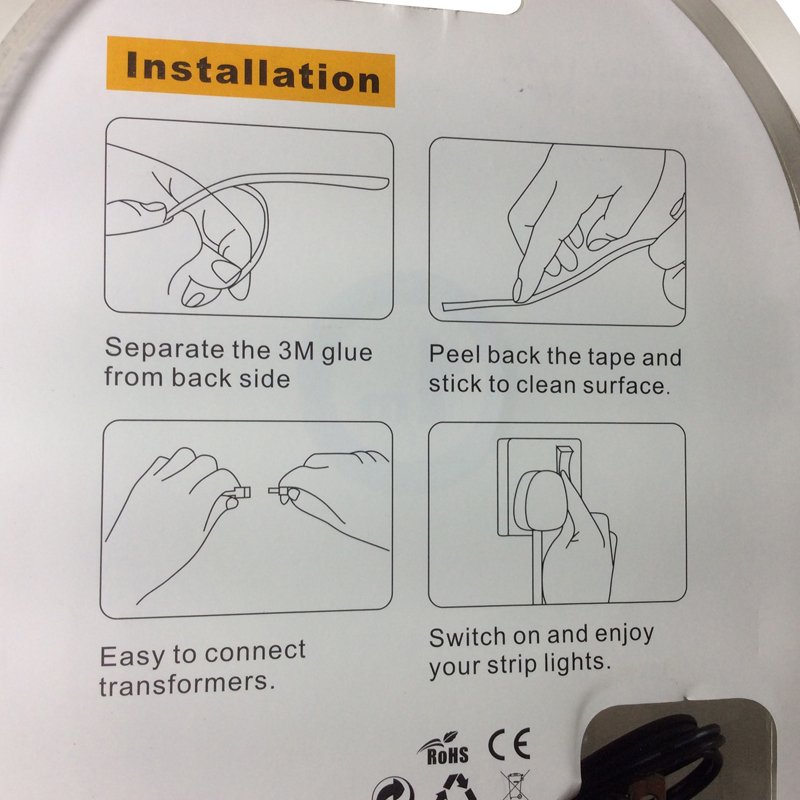 Installation

Separate the 3M glue from back side

Peel back the tape and stick to clean surface.

Easy to connect transformers.

Switch on and enjoy your strip lights.

RoHS CE